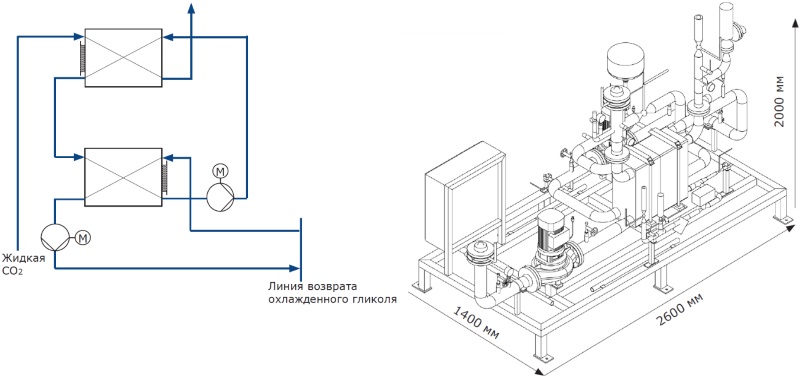 M

M

Жидкая $CO_2$

Линия возврата охлажденного гликоля

2000 мм

1400 мм

2600 мм